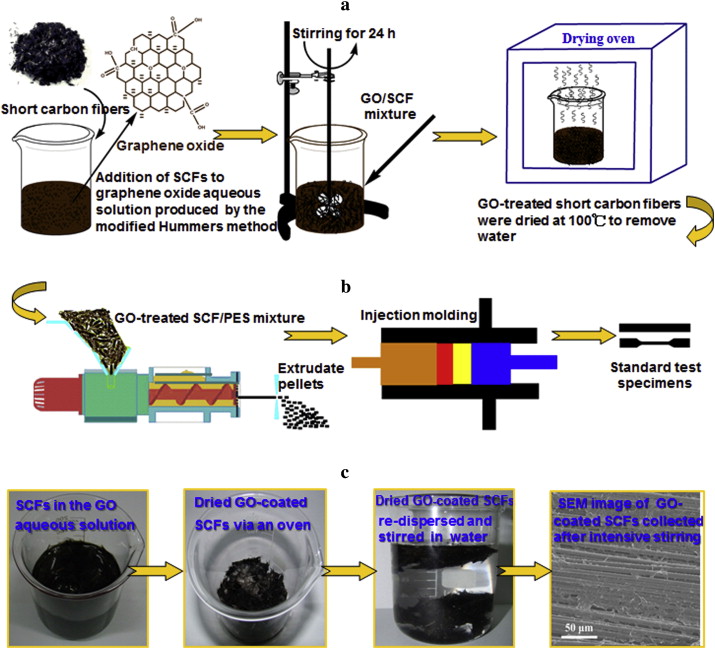 a

Short carbon fibers

Graphene oxide

Addition of SCFs to graphene oxide aqueous solution produced by the modified Hummers method

Stirring for 24 h

GO/SCF mixture

Drying oven

GO-treated short carbon fibers were dried at 100℃ to remove water

b

GO-treated SCF/PES mixture

Extrudate pellets

Injection molding

Standard test specimens

c

SCFs in the GO aqueous solution

Dried GO-coated SCFs via an oven

Dried GO-coated SCFs re-dispersed and stirred in water

SEM image of GO-coated SCFs collected after intensive stirring

50 μm